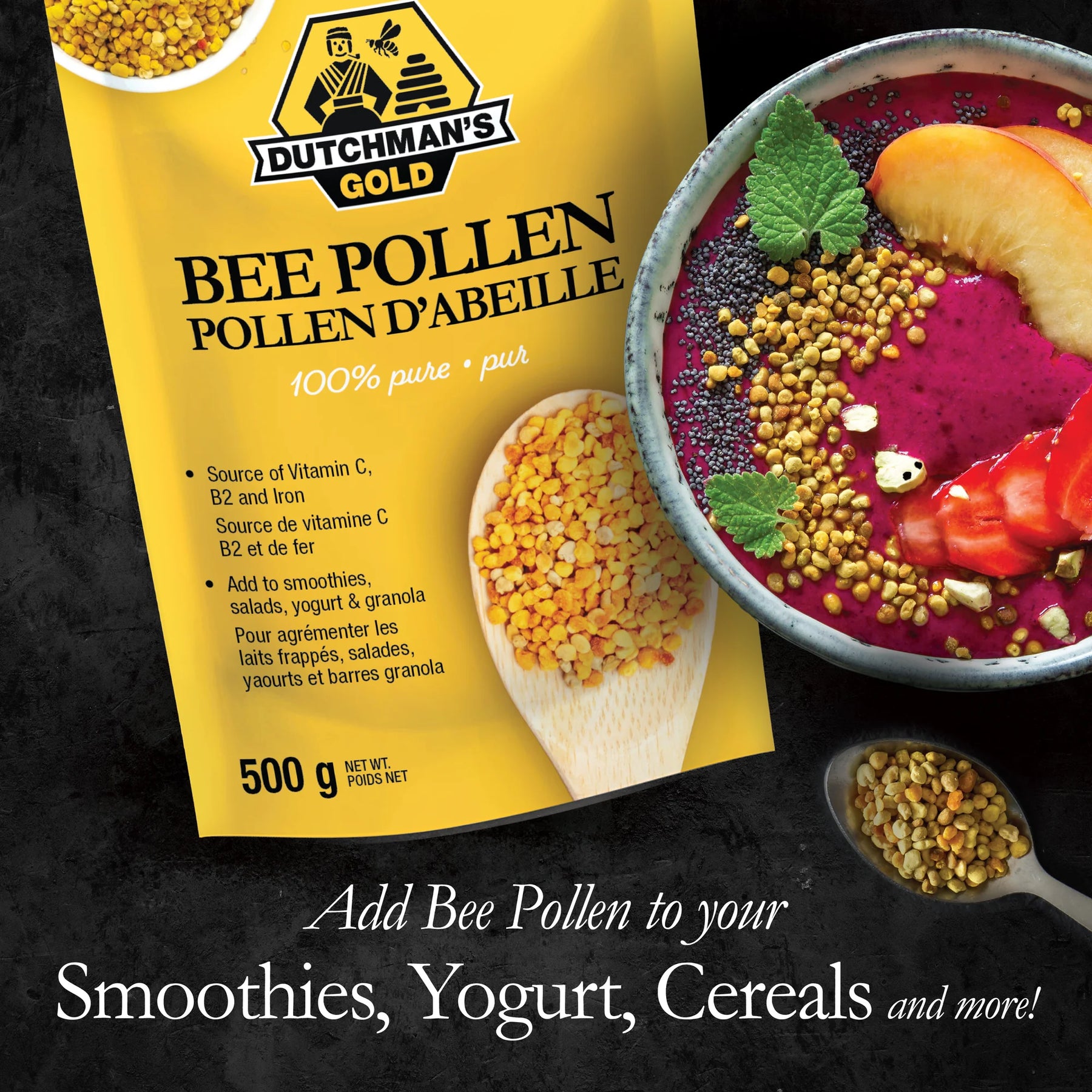 DUTCHMAN'S GOLD

BEE POLLEN
POLLEN D'ABEILLE

100% pure • pur

• Source of Vitamin C, B2 and Iron
Source de vitamine C B2 et de fer

• Add to smoothies, salads, yogurt & granola
Pour agrémenter les laits frappés, salades, yaourts et barres granola

500 g NET WT. POIDS NET

Add Bee Pollen to your
Smoothies, Yogurt, Cereals and more!